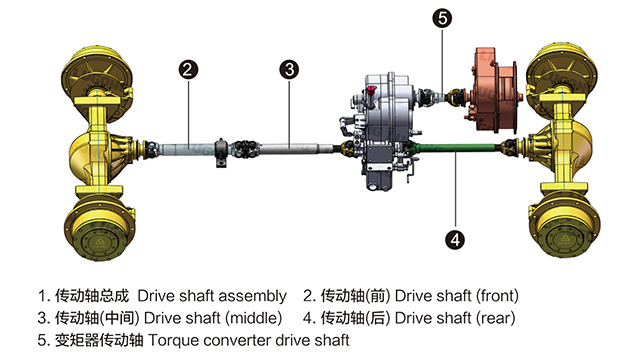 5

2

3

4

1. 传动轴总成 Drive shaft assembly 2. 传动轴(前) Drive shaft (front)
3. 传动轴(中间) Drive shaft (middle) 4. 传动轴(后) Drive shaft (rear)
5. 变矩器传动轴 Torque converter drive shaft